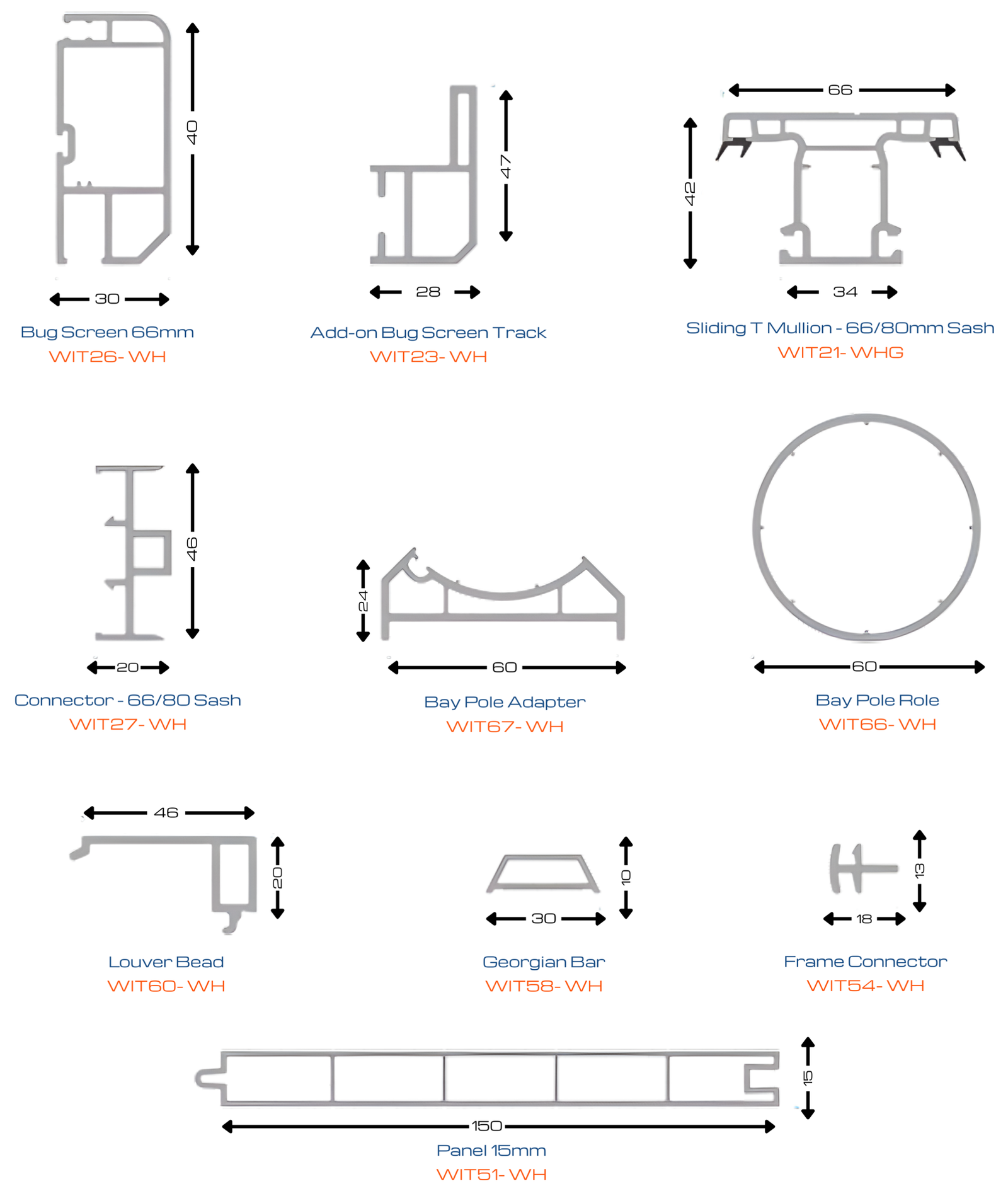 40
30
Bug Screen 66mm
WIT26- WH

47
28
Add-on Bug Screen Track
WIT23- WH

66
42
34
Sliding T Mullion - 66/80mm Sash
WIT21- WHG

46
20
Connector - 66/80 Sash
WIT27- WH

24
60
Bay Pole Adapter
WIT67- WH

60
Bay Pole Role
WIT66- WH

46
20
Louver Bead
WIT60- WH

10
30
Georgian Bar
WIT58- WH

13
18
Frame Connector
WIT54- WH

15
150
Panel 15mm
WIT51- WH